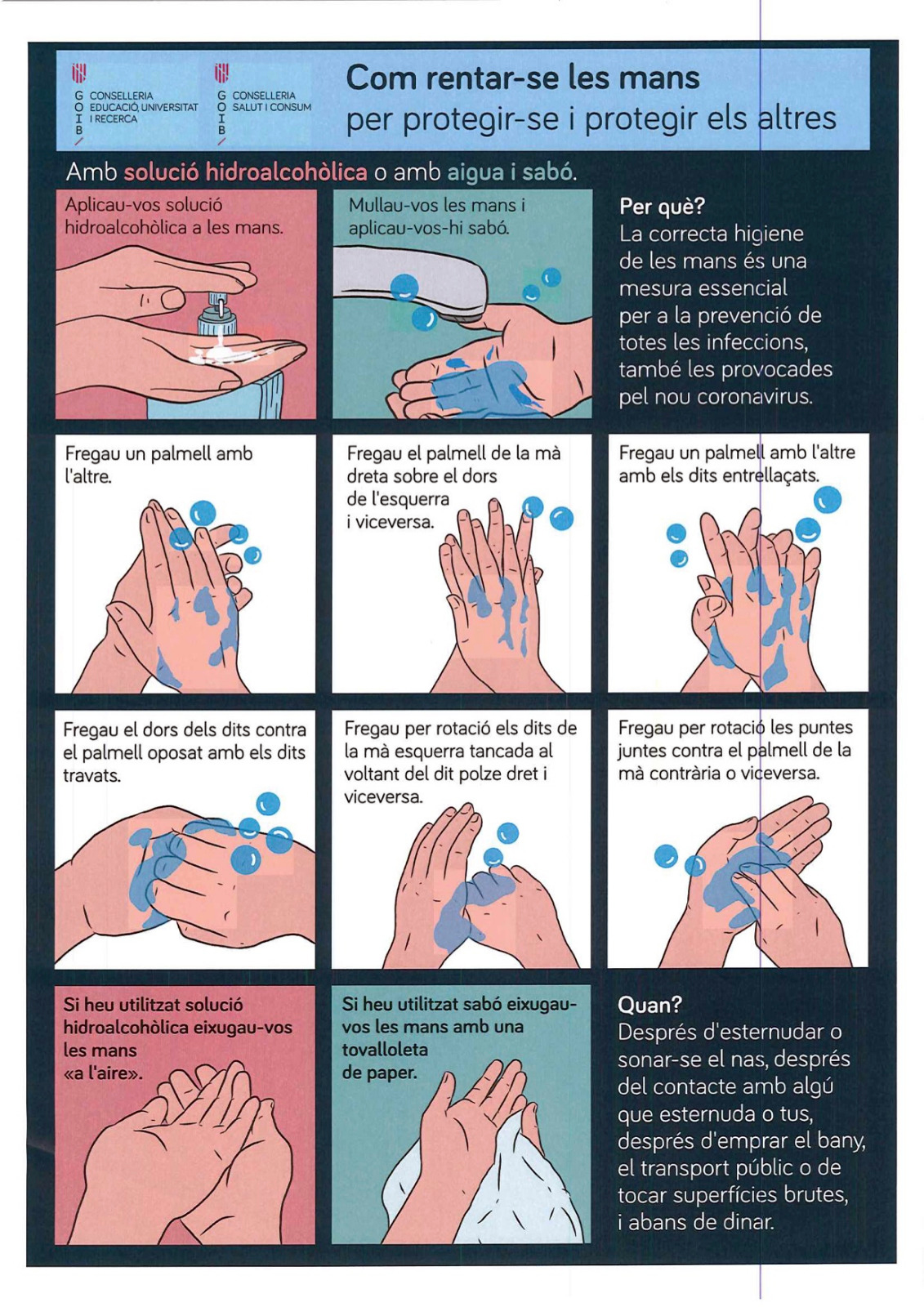 G O I B CONSELLERIA EDUCACIÓ, UNIVERSITAT I RECERCA

G O I B CONSELLERIA SALUT I CONSUM

Com rentar-se les mans
per protegir-se i protegir els altres

Amb solució hidroalcohòlica o amb aigua i sabó.

Aplicau-vos solució hidroalcohòlica a les mans.

Mullau-vos les mans i aplicau-vos-hi sabó.

Per què?
La correcta higiene de les mans és una mesura essencial per a la prevenció de totes les infeccions, també les provocades pel nou coronavirus.

Fregau un palmell amb l'altre.

Fregau el palmell de la mà dreta sobre el dors de l'esquerra i viceversa.

Fregau un palmell amb l'altre amb els dits entrellaçats.

Fregau el dors dels dits contra el palmell oposat amb els dits travats.

Fregau per rotació els dits de la mà esquerra tancada al voltant del dit polze dret i viceversa.

Fregau per rotació les puntes juntes contra el palmell de la mà contrària o viceversa.

Si heu utilitzat solució hidroalcohòlica eixugau-vos les mans «a l'aire».

Si heu utilitzat sabó eixugau-vos les mans amb una tovalloleta de paper.

Quan?
Després d'esternudar o sonar-se el nas, després del contacte amb algú que esternuda o tus, després d'emprar el bany, el transport públic o de tocar superfícies brutes, i abans de dinar.